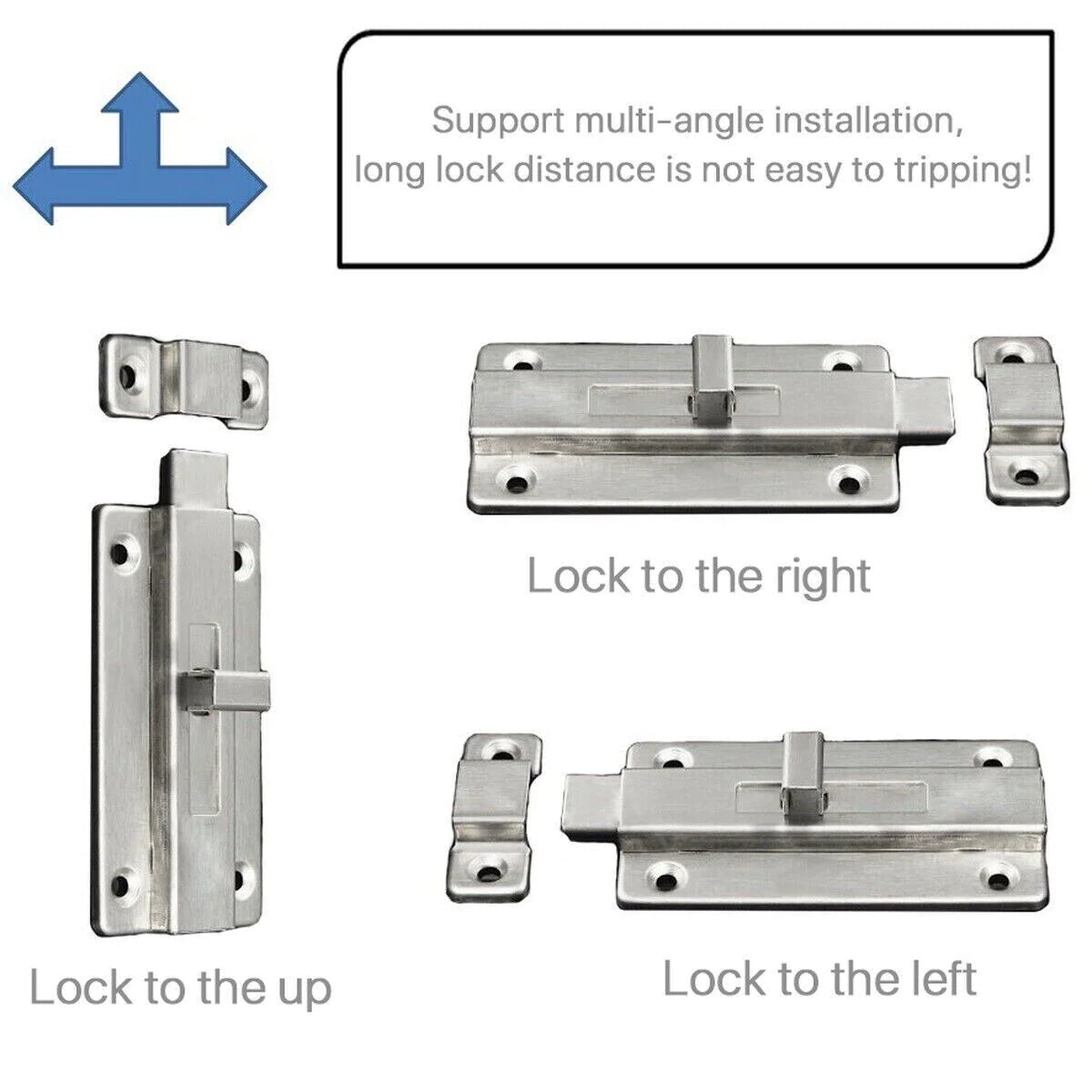 Support multi-angle installation, long lock distance is not easy to tripping!

Lock to the right

Lock to the up

Lock to the left