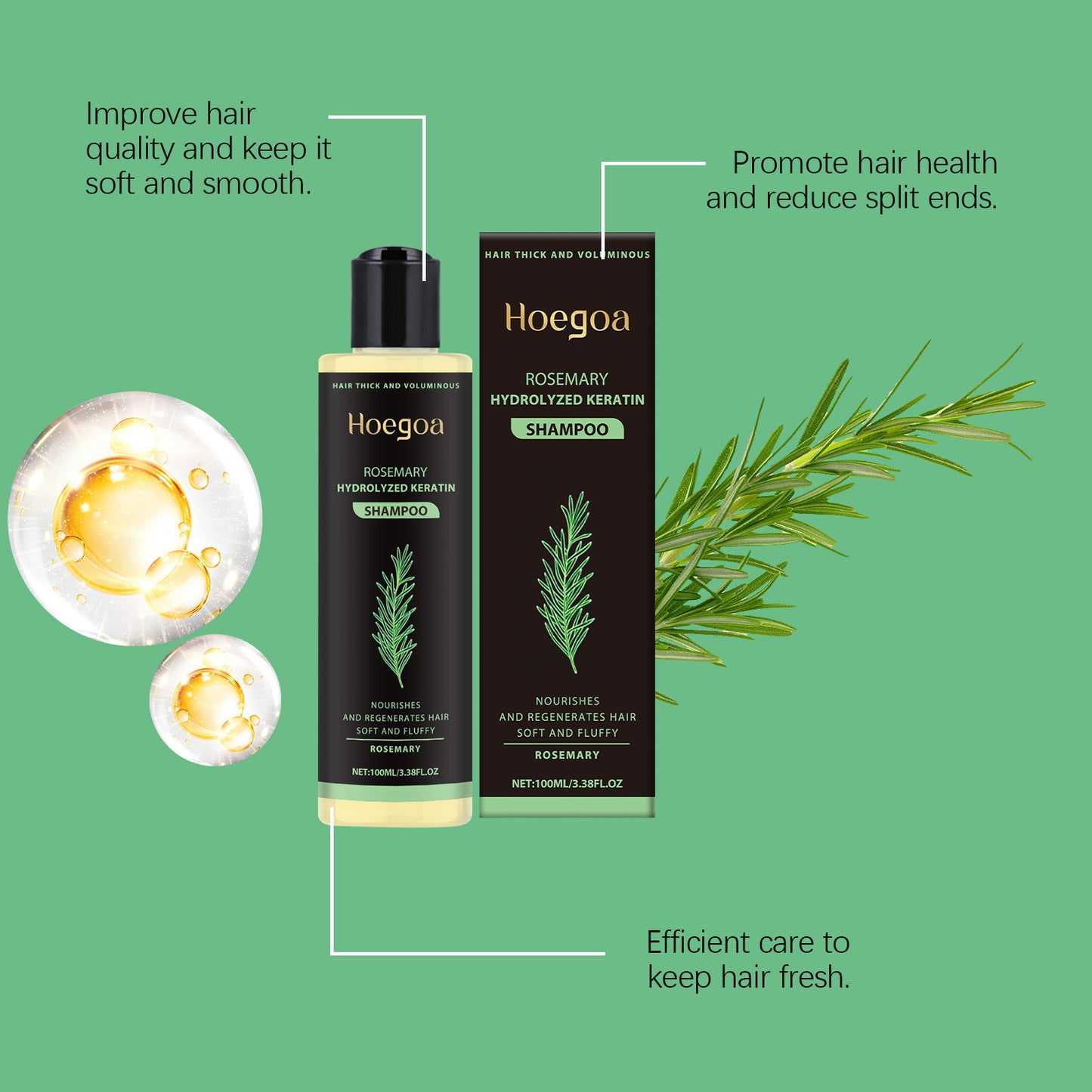 Improve hair quality and keep it soft and smooth.

Promote hair health and reduce split ends.

HAIR THICK AND VOLUMINOUS

Hoegoa

ROSEMARY
HYDROLYZED KERATIN
SHAMPOO

NOURISHES
AND REGENERATES HAIR
SOFT AND FLUFFY
ROSEMARY

NET:100ML/3.38FL.OZ

HAIR THICK AND VOLUMINOUS

Hoegoa

ROSEMARY
HYDROLYZED KERATIN
SHAMPOO

NOURISHES
AND REGENERATES HAIR
SOFT AND FLUFFY
ROSEMARY

NET:100ML/3.38FL.OZ

Efficient care to keep hair fresh.