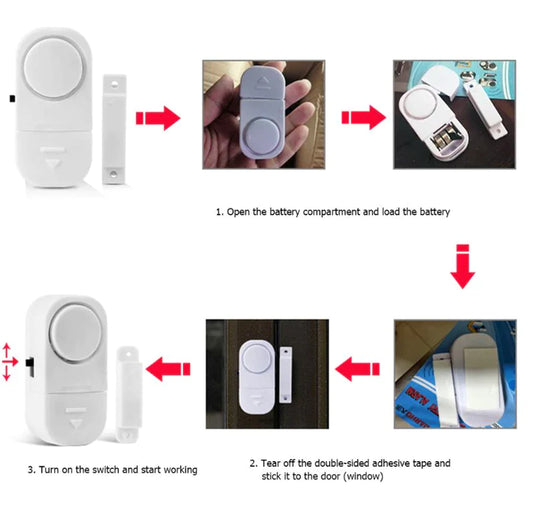 1. Open the battery compartment and load the battery

3. Turn on the switch and start working

2. Tear off the double-sided adhesive tape and stick it to the door (window)