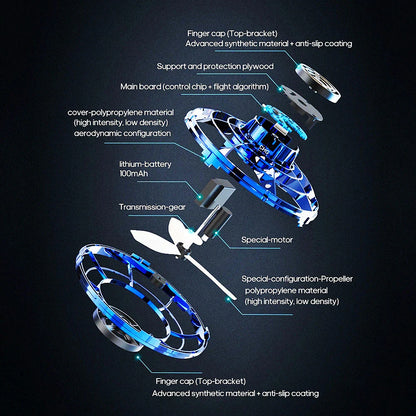 Finger cap (Top-bracket)
Advanced synthetic material + anti-slip coating

Support and protection plywood

Main board (control chip + flight algorithm)

cover-polypropylene material
(high intensity, low density)
aerodynamic configuration

lithium-battery
100mAh

Transmission-gear

Special-motor

Special-configuration-Propeller
polypropylene material
(high intensity, low density)

Finger cap (Top-bracket)
Advanced synthetic material + anti-slip coating